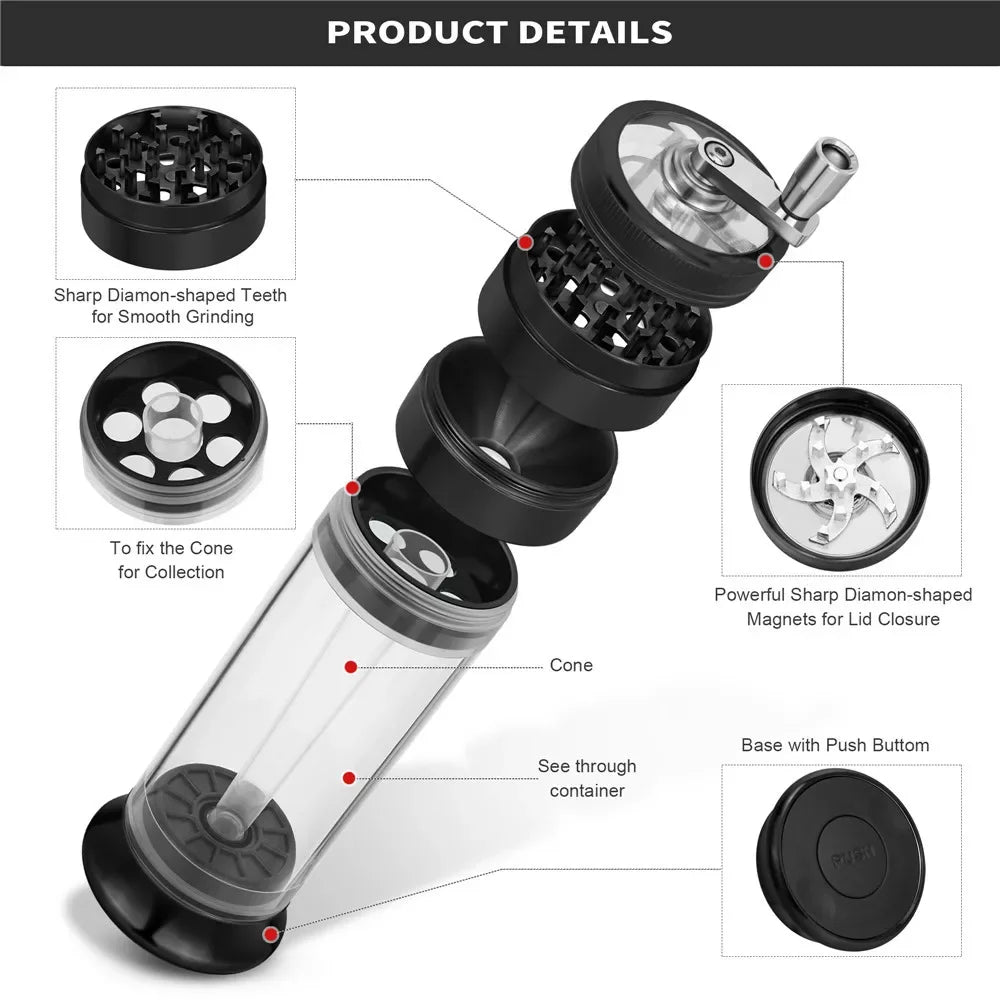 PRODUCT DETAILS

Sharp Diamon-shaped Teeth for Smooth Grinding

To fix the Cone for Collection

Powerful Sharp Diamon-shaped Magnets for Lid Closure

Cone

See through container

Base with Push Buttom

PUSH