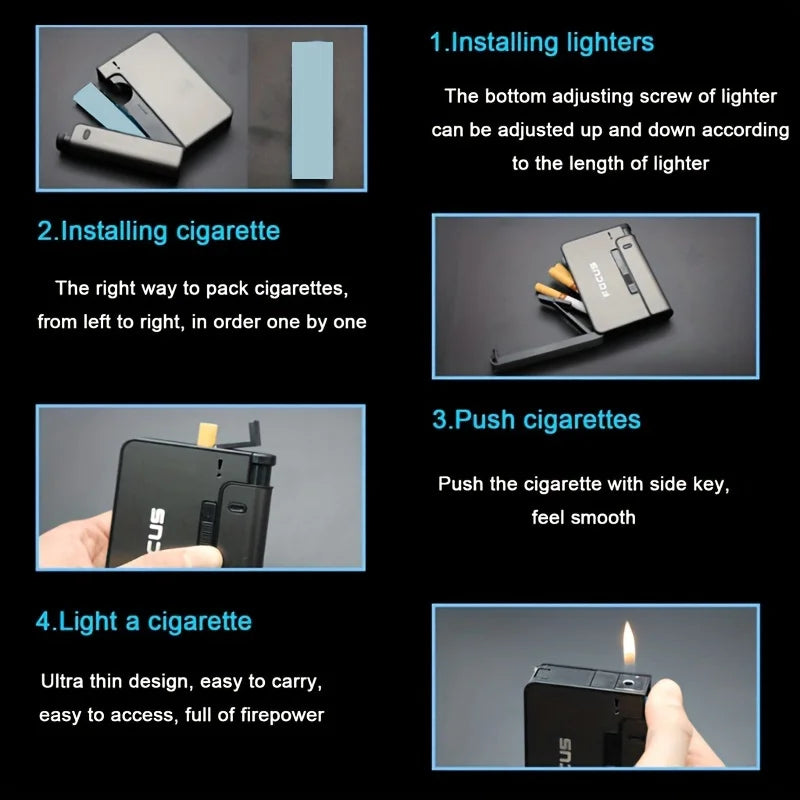 1.Installing lighters

The bottom adjusting screw of lighter can be adjusted up and down according to the length of lighter

2.Installing cigarette

The right way to pack cigarettes, from left to right, in order one by one

FOCUS

CUS

3.Push cigarettes

Push the cigarette with side key, feel smooth

4.Light a cigarette

Ultra thin design, easy to carry, easy to access, full of firepower

CUS